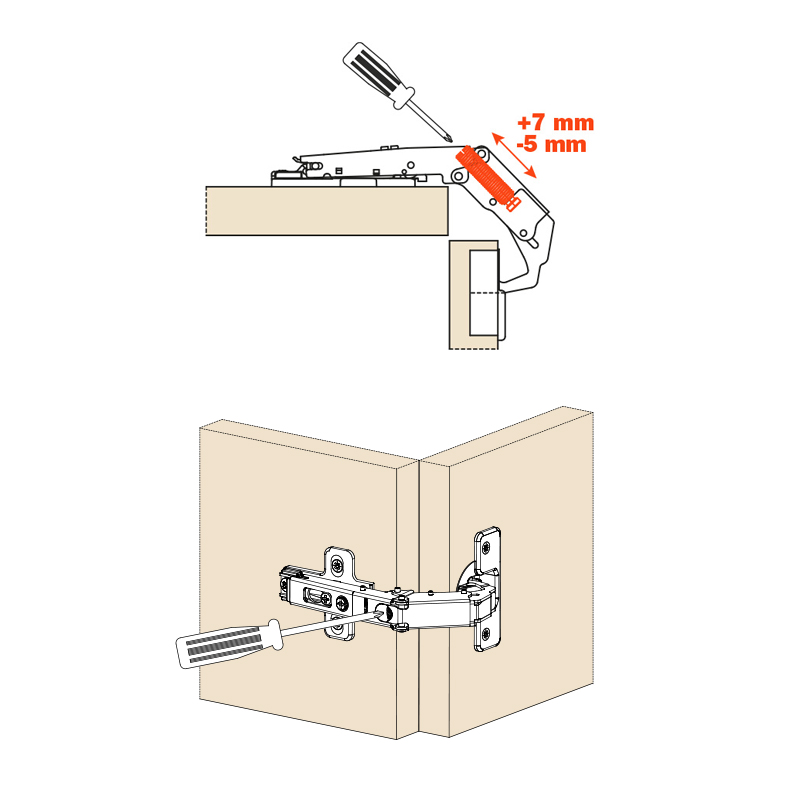 +7 mm
-5 mm