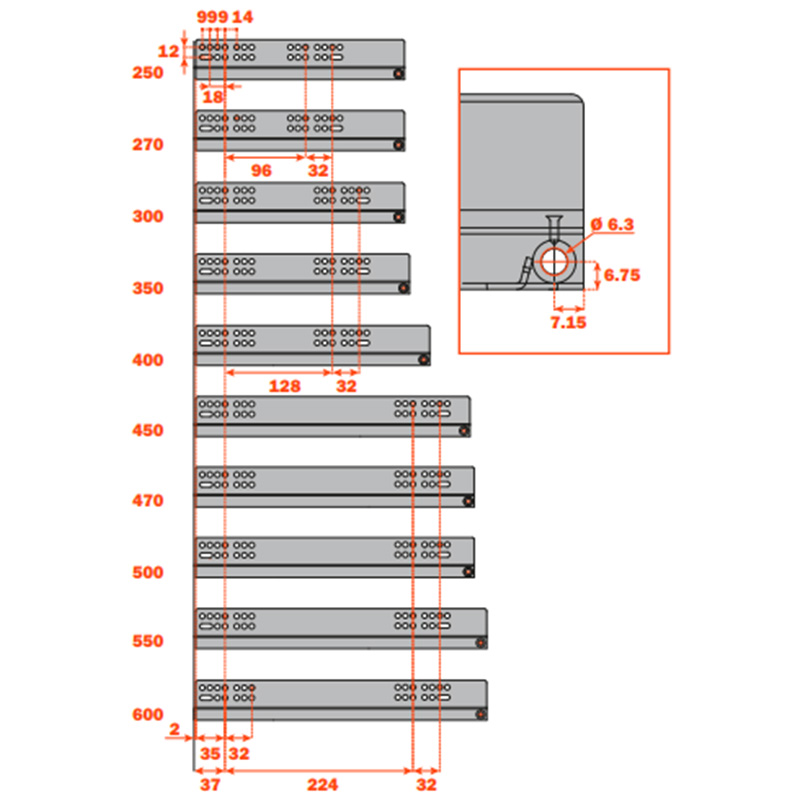 9 9 9 14
12
250
18
270
96 32
300
350
400
128 32
450
470
500
550
600
2
35 32
37 224 32
Ø 6.3
6.75
7.15