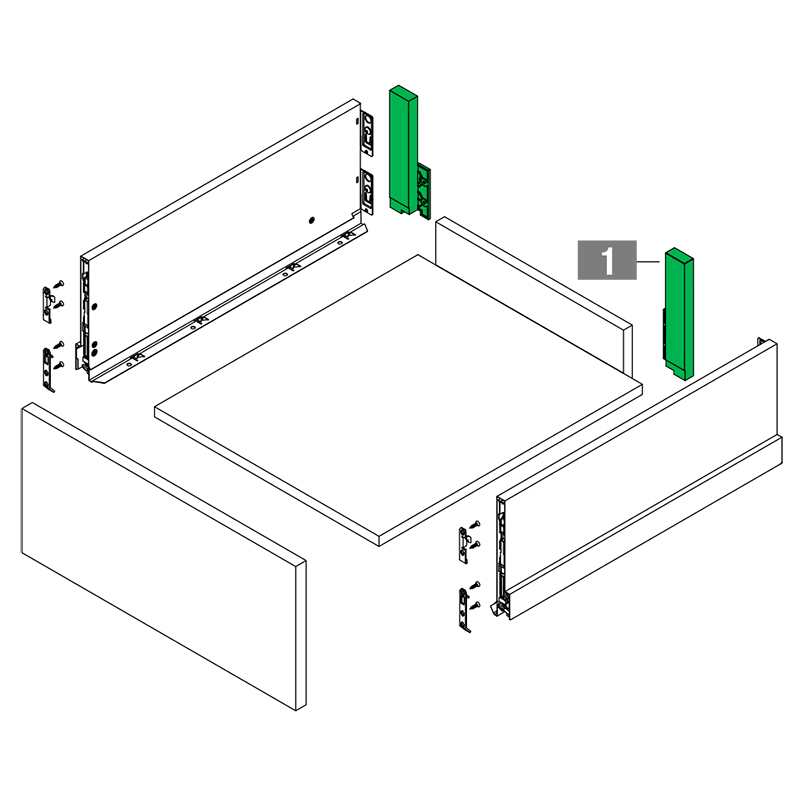 1